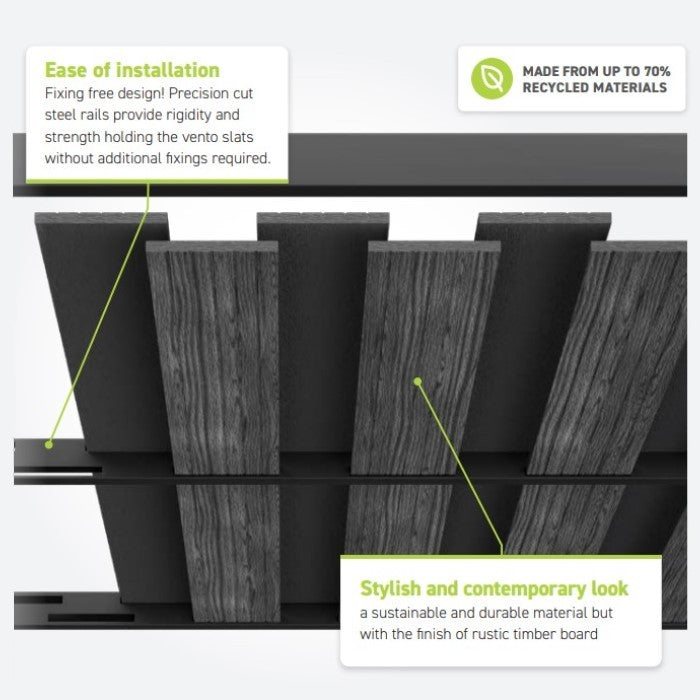 Ease of installation
Fixing free design! Precision cut steel rails provide rigidity and strength holding the vento slats without additional fixings required.

MADE FROM UP TO 70% RECYCLED MATERIALS

Stylish and contemporary look
a sustainable and durable material but with the finish of rustic timber board